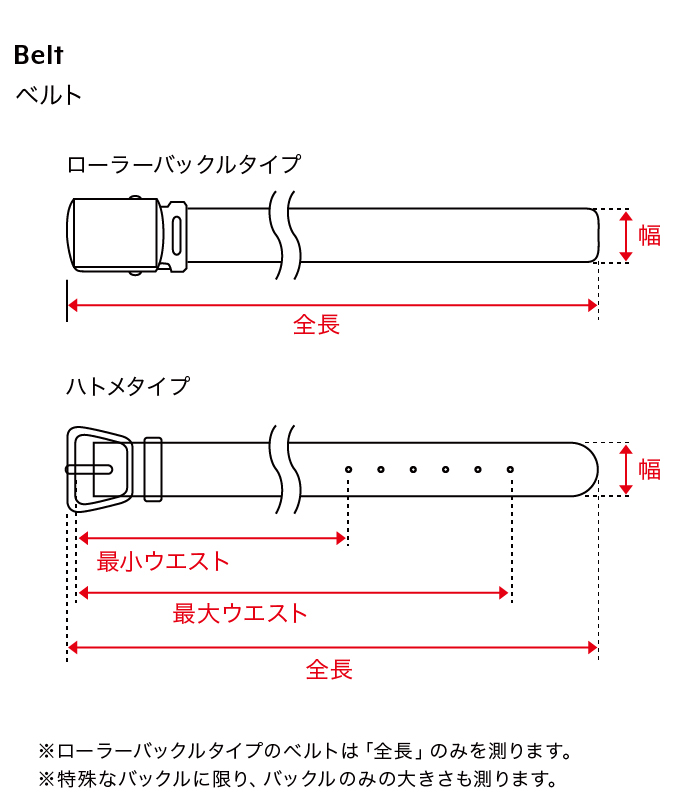 Belt
ベルト

ローラーバックルタイプ

幅

全長

ハトメタイプ

幅

最小ウエスト

最大ウエスト

全長

※ローラーバックルタイプのベルトは「全長」のみを測ります。
※特殊なバックルに限り、バックルのみの大きさも測ります。